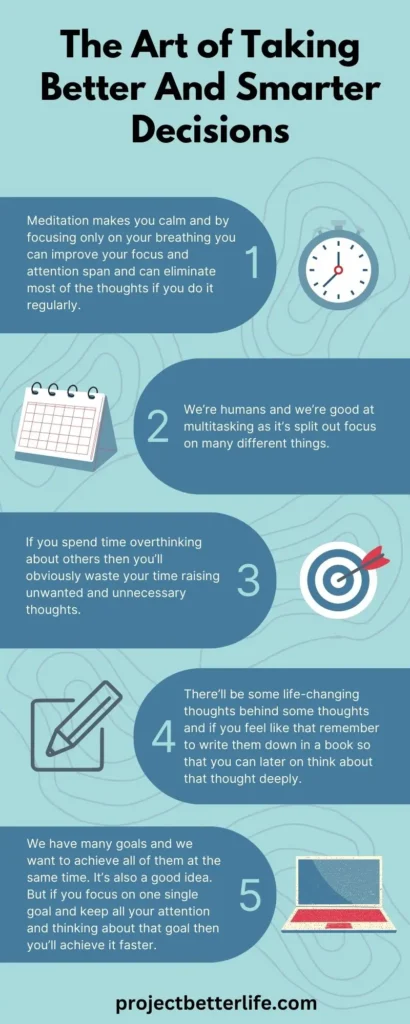 The Art of Taking Better And Smarter Decisions

Meditation makes you calm and by focusing only on your breathing you can improve your focus and attention span and can eliminate most of the thoughts if you do it regularly.

1

2

We're humans and we're good at multitasking as it's split out focus on many different things.

If you spend time overthinking about others then you'll obviously waste your time raising unwanted and unnecessary thoughts.

3

4

There'll be some life-changing thoughts behind some thoughts and if you feel like that remember to write them down in a book so that you can later on think about that thought deeply.

We have many goals and we want to achieve all of them at the same time. It's also a good idea. But if you focus on one single goal and keep all your attention and thinking about that goal then you'll achieve it faster.

5

projectbetterlife.com